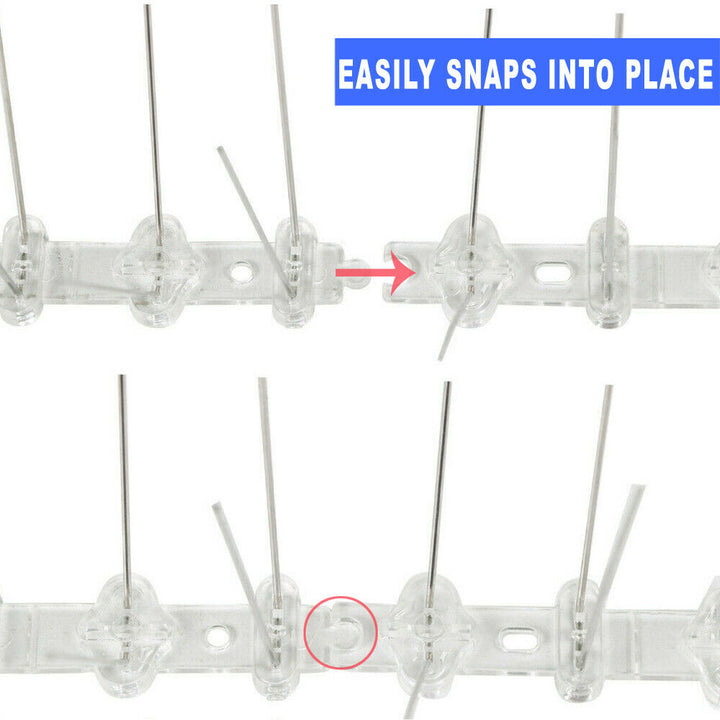 EASILY SNAPS INTO PLACE