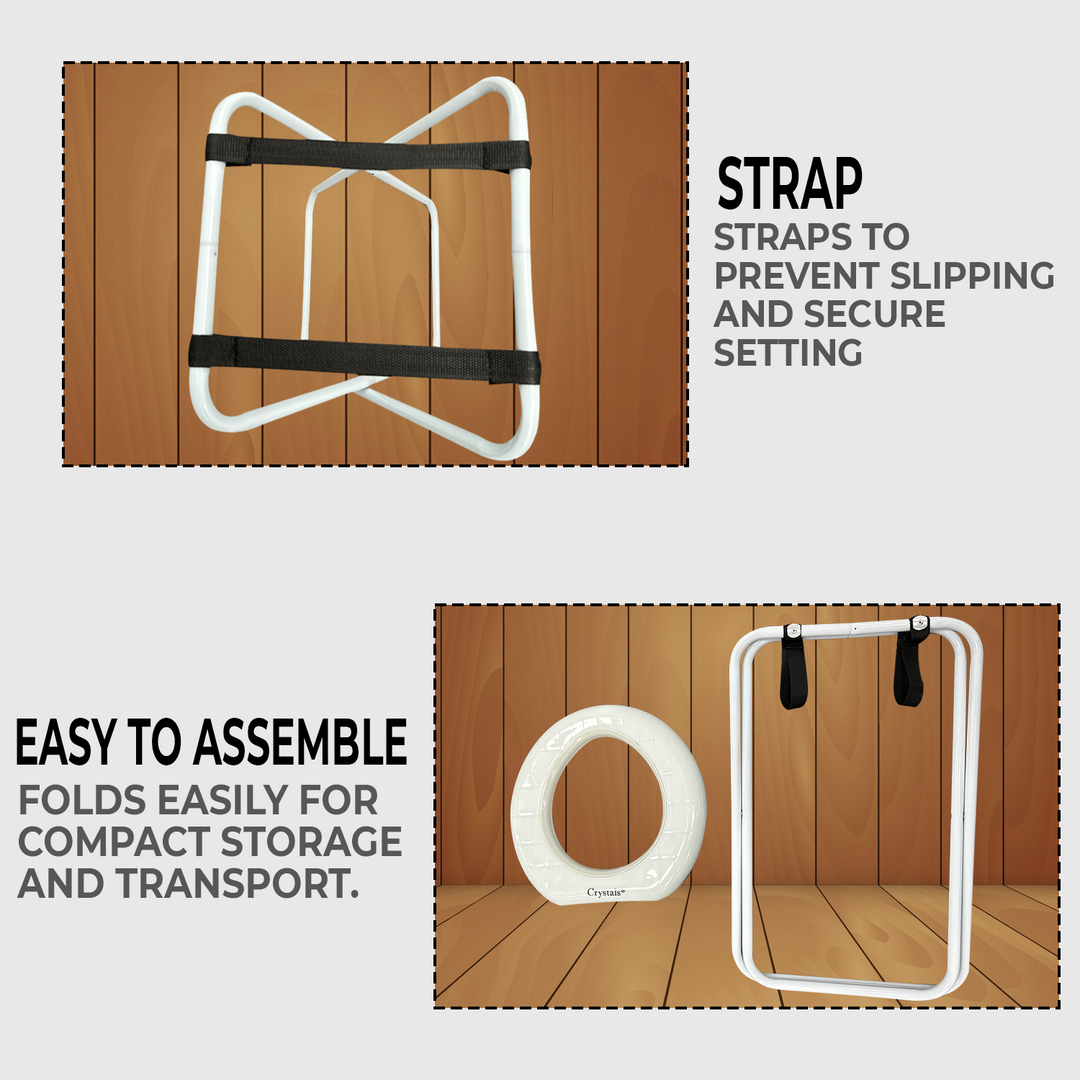 STRAP
STRAPS TO PREVENT SLIPPING AND SECURE SETTING

EASY TO ASSEMBLE
FOLDS EASILY FOR COMPACT STORAGE AND TRANSPORT.

Crystals