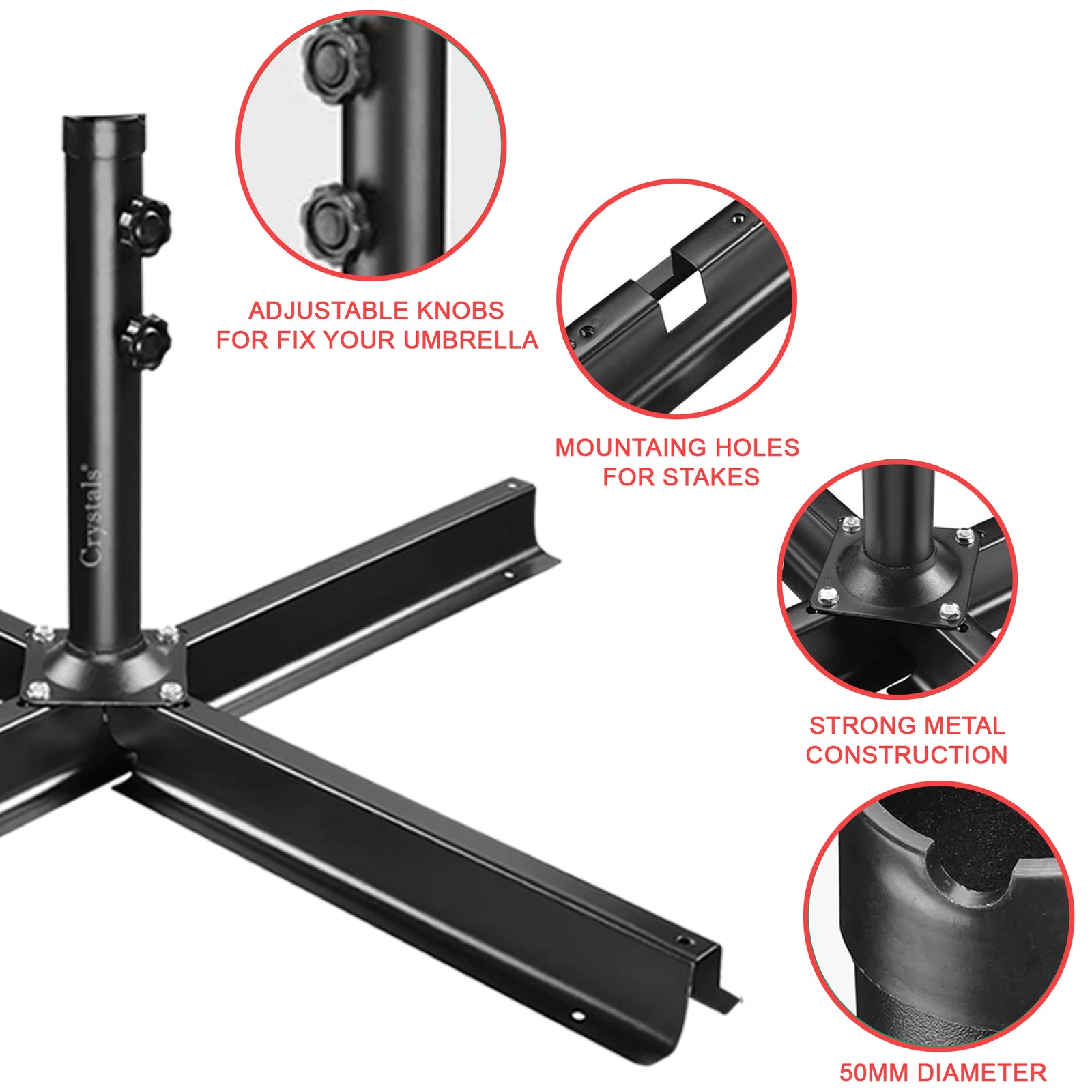 Crystals®

ADJUSTABLE KNOBS
FOR FIX YOUR UMBRELLA

MOUNTAING HOLES
FOR STAKES

STRONG METAL
CONSTRUCTION

50MM DIAMETER