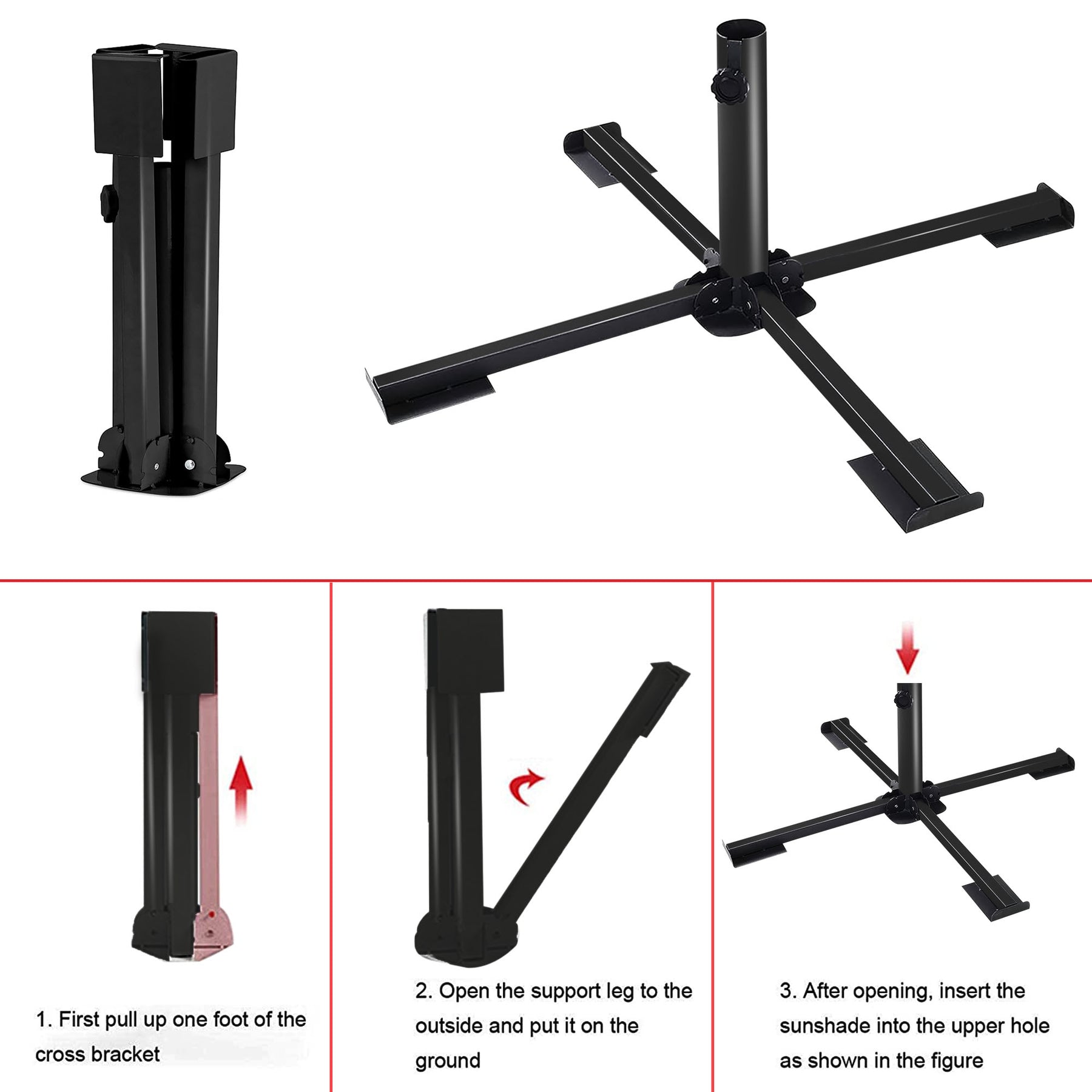 1. First pull up one foot of the cross bracket

2. Open the support leg to the outside and put it on the ground

3. After opening, insert the sunshade into the upper hole as shown in the figure