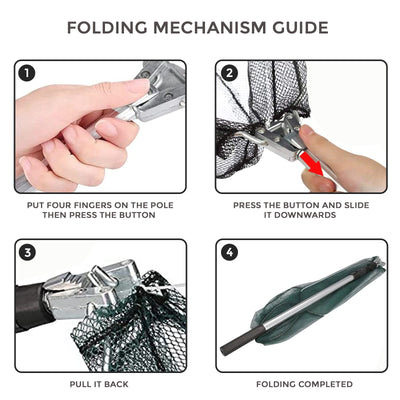 FOLDING MECHANISM GUIDE

1

PUT FOUR FINGERS ON THE POLE THEN PRESS THE BUTTON

2

PRESS THE BUTTON AND SLIDE IT DOWNWARDS

3

PULL IT BACK

4

FOLDING COMPLETED