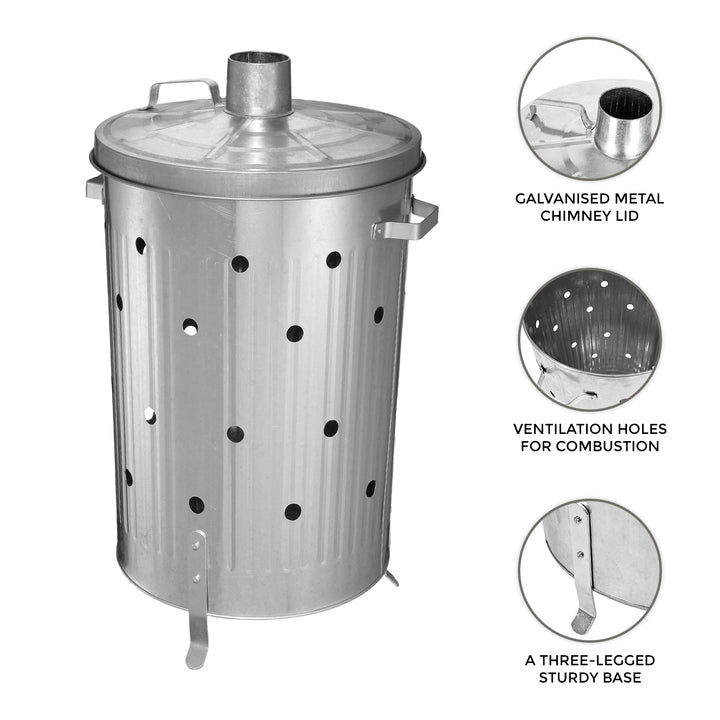 GALVANISED METAL CHIMNEY LID

VENTILATION HOLES FOR COMBUSTION

A THREE-LEGGED STURDY BASE