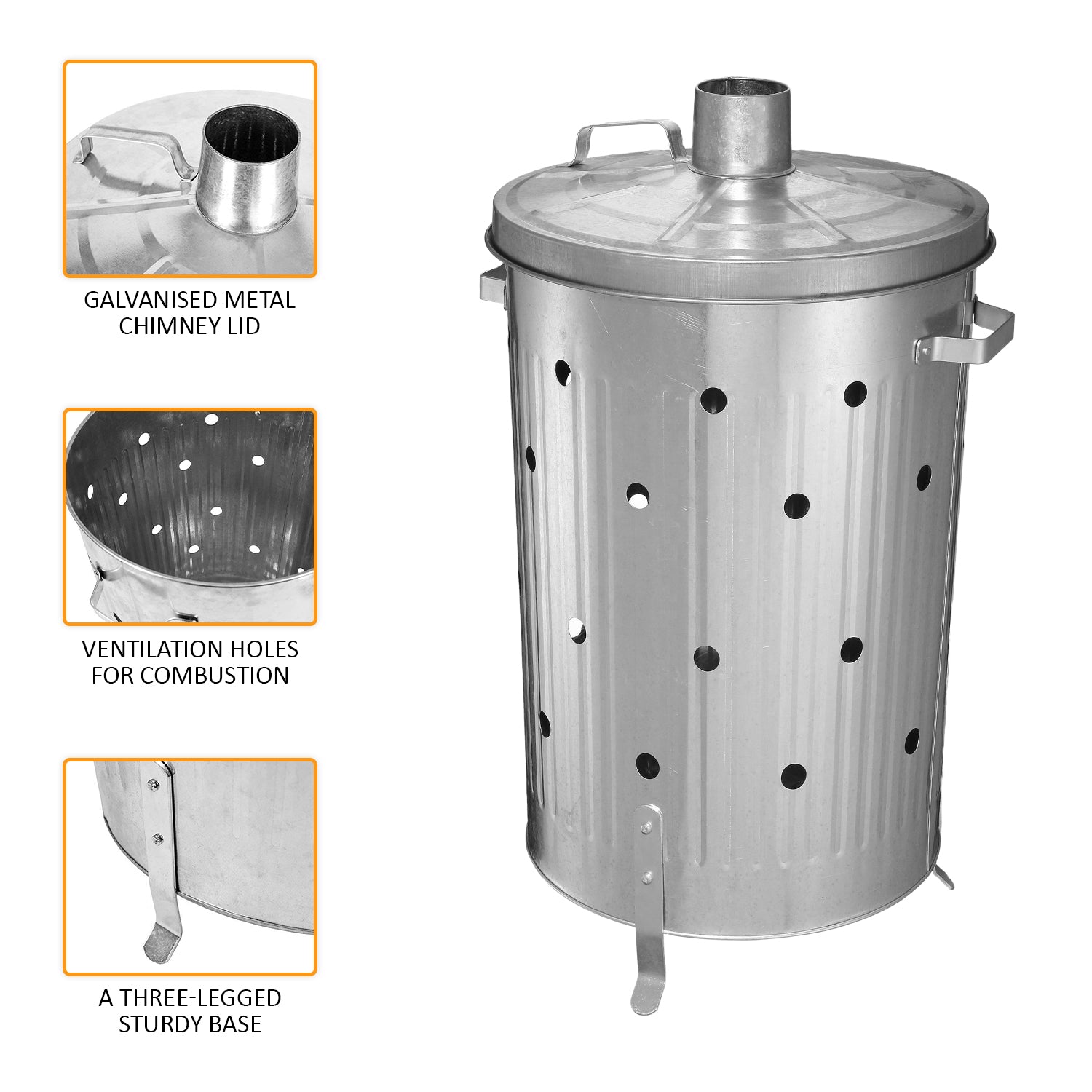 GALVANISED METAL CHIMNEY LID

VENTILATION HOLES FOR COMBUSTION

A THREE-LEGGED STURDY BASE