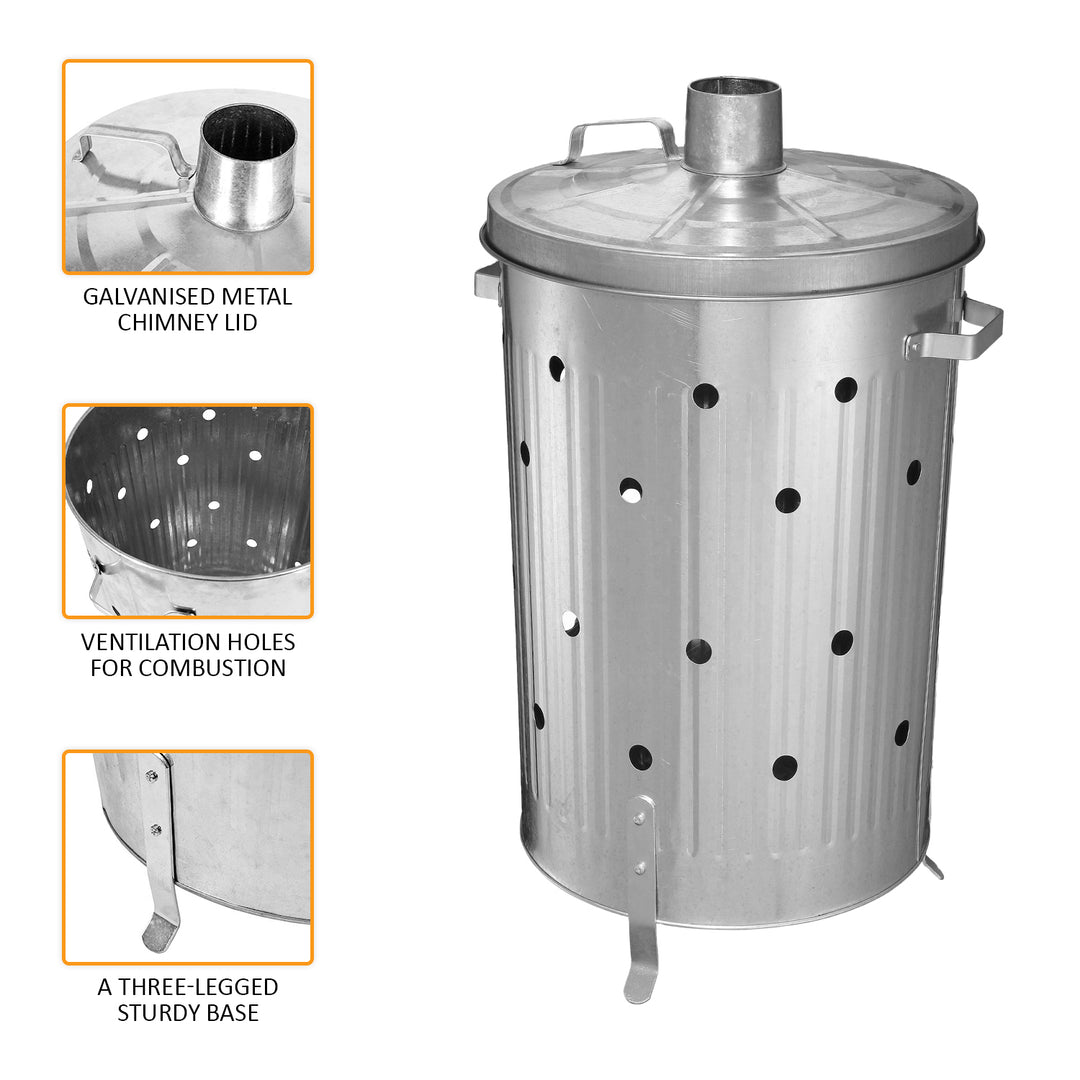 GALVANISED METAL CHIMNEY LID

VENTILATION HOLES FOR COMBUSTION

A THREE-LEGGED STURDY BASE