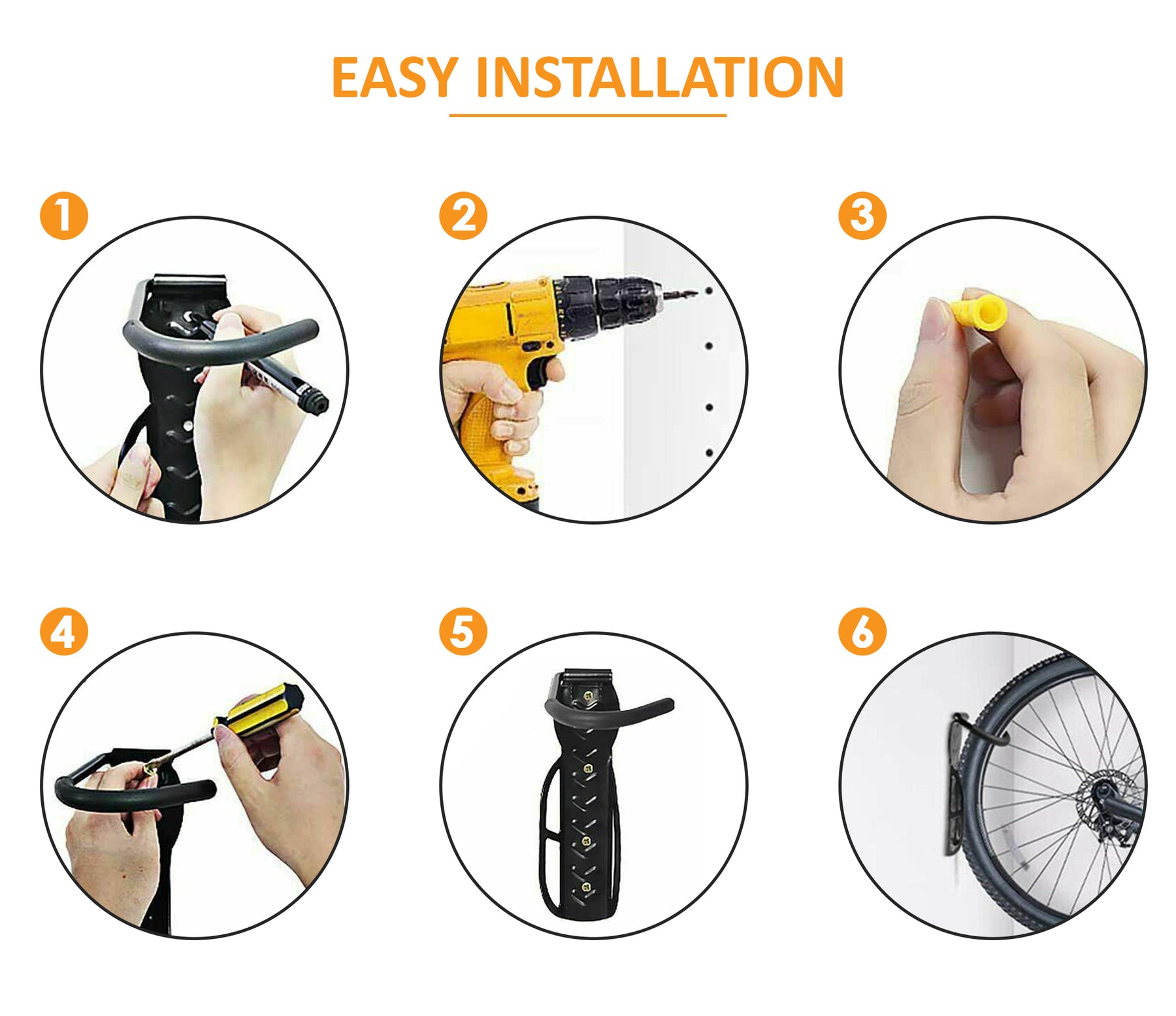 EASY INSTALLATION

1

2

3

4

5

6