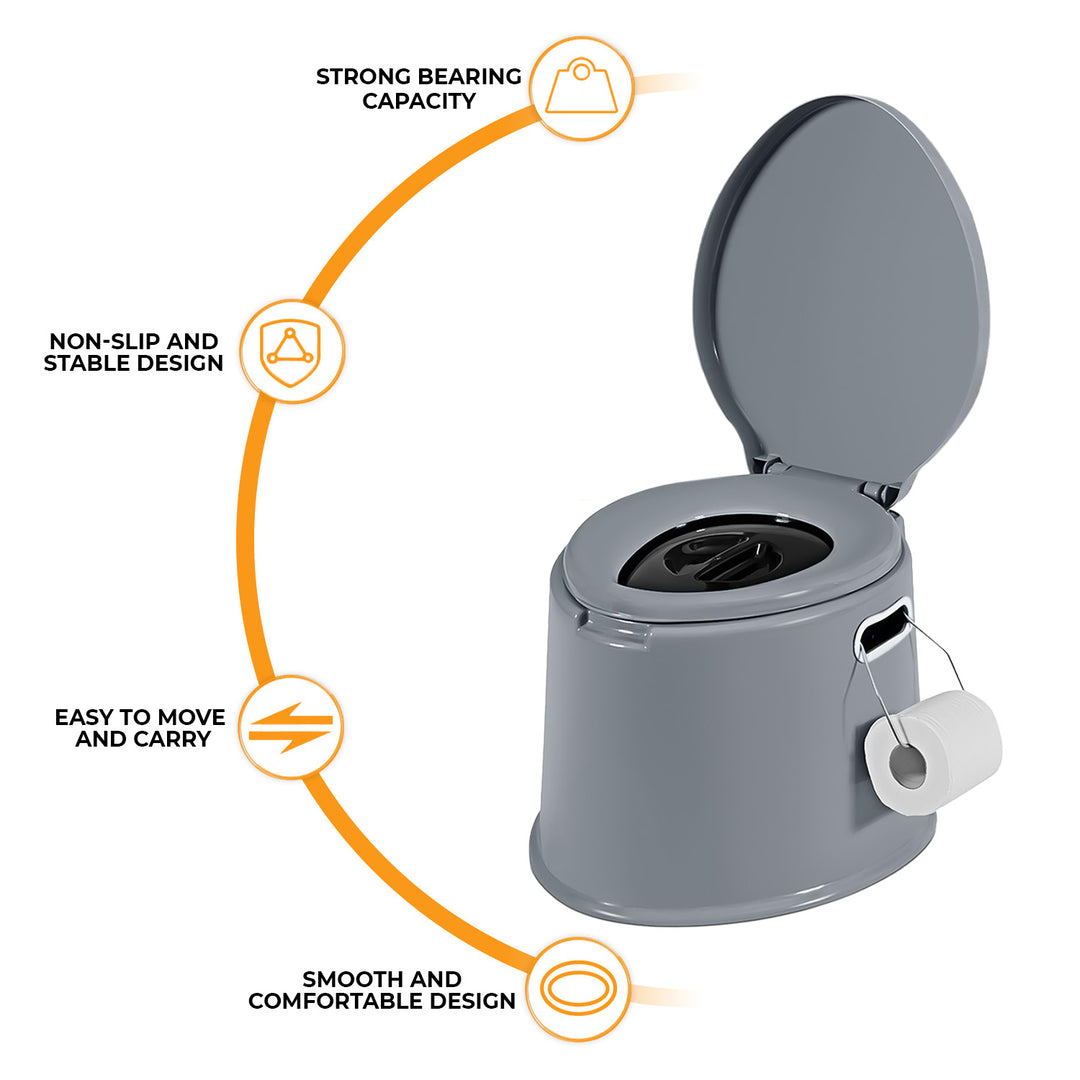 STRONG BEARING CAPACITY

NON-SLIP AND STABLE DESIGN

EASY TO MOVE AND CARRY

SMOOTH AND COMFORTABLE DESIGN