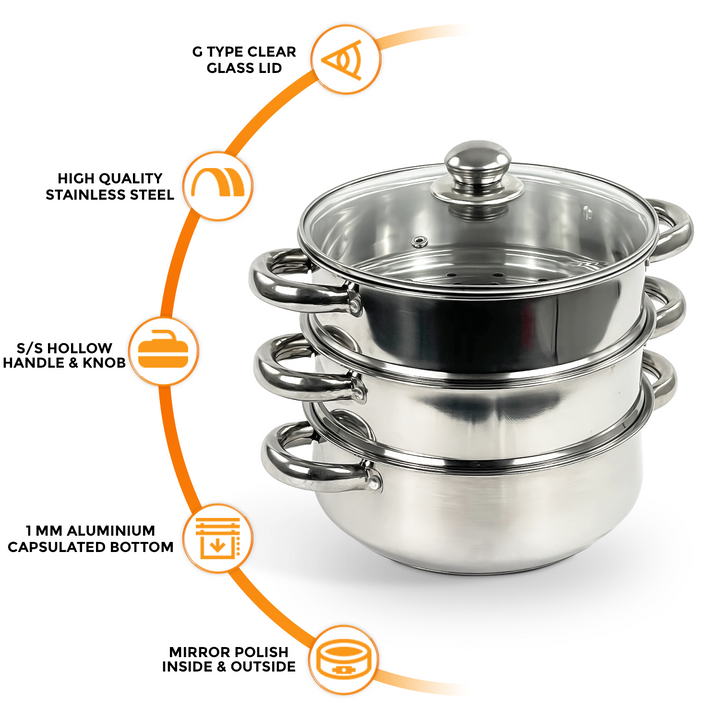 G TYPE CLEAR GLASS LID

HIGH QUALITY STAINLESS STEEL

S/S HOLLOW HANDLE & KNOB

1 MM ALUMINIUM CAPSULATED BOTTOM

MIRROR POLISH INSIDE & OUTSIDE