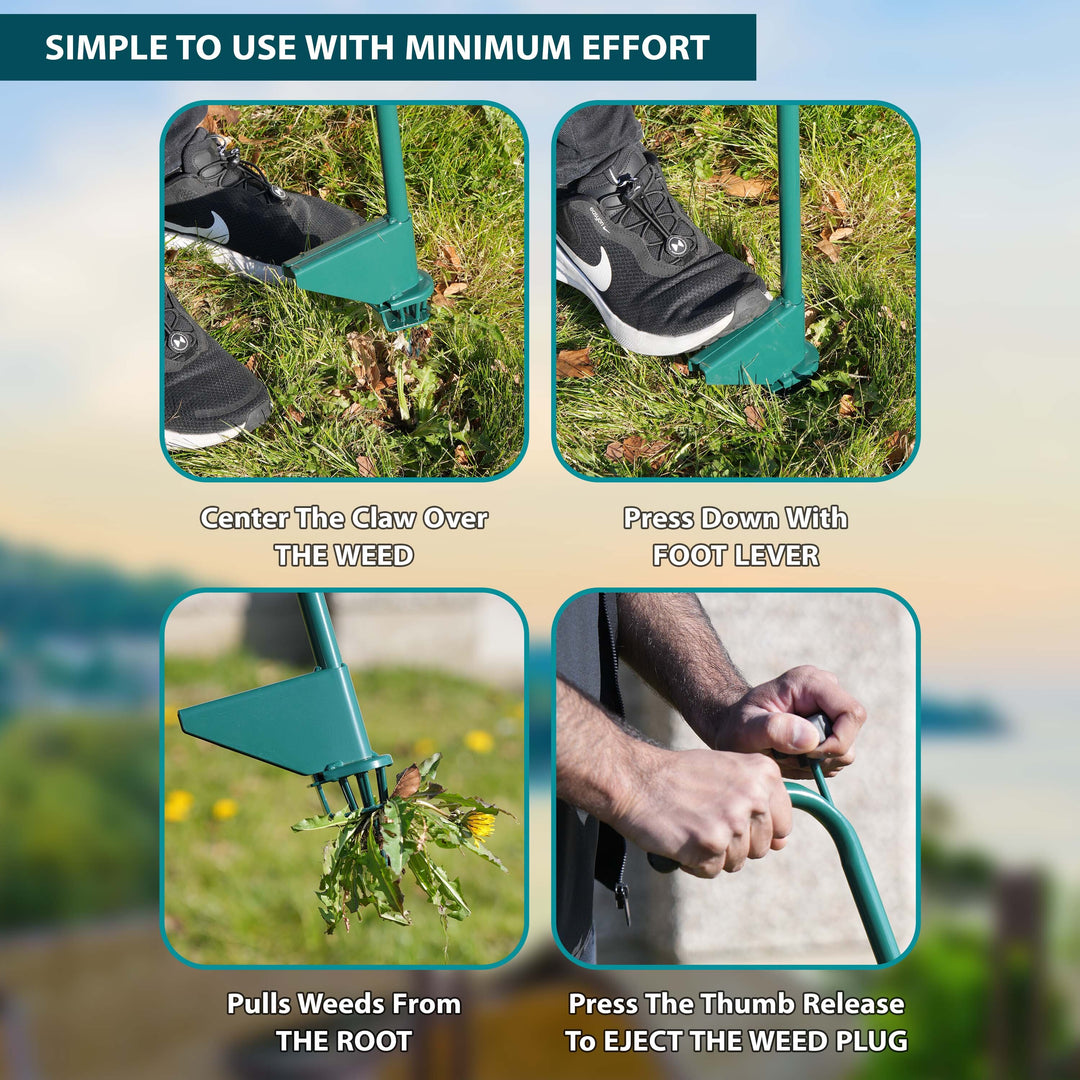 SIMPLE TO USE WITH MINIMUM EFFORT

Center The Claw Over
THE WEED

Press Down With
FOOT LEVER

Pulls Weeds From
THE ROOT

Press The Thumb Release
To EJECT THE WEED PLUG