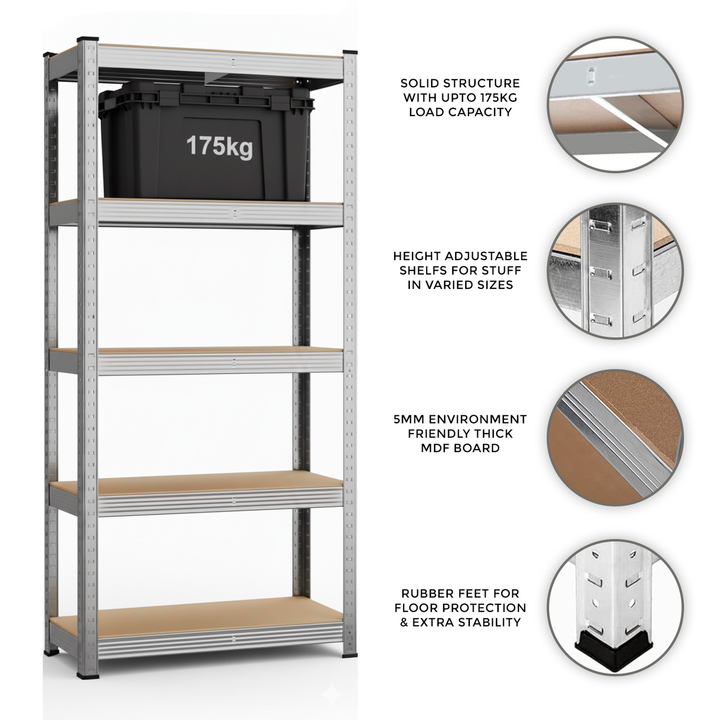 175kg

SOLID STRUCTURE WITH UPTO 175KG LOAD CAPACITY

HEIGHT ADJUSTABLE SHELFS FOR STUFF IN VARIED SIZES

5MM ENVIRONMENT FRIENDLY THICK MDF BOARD

RUBBER FEET FOR FLOOR PROTECTION & EXTRA STABILITY