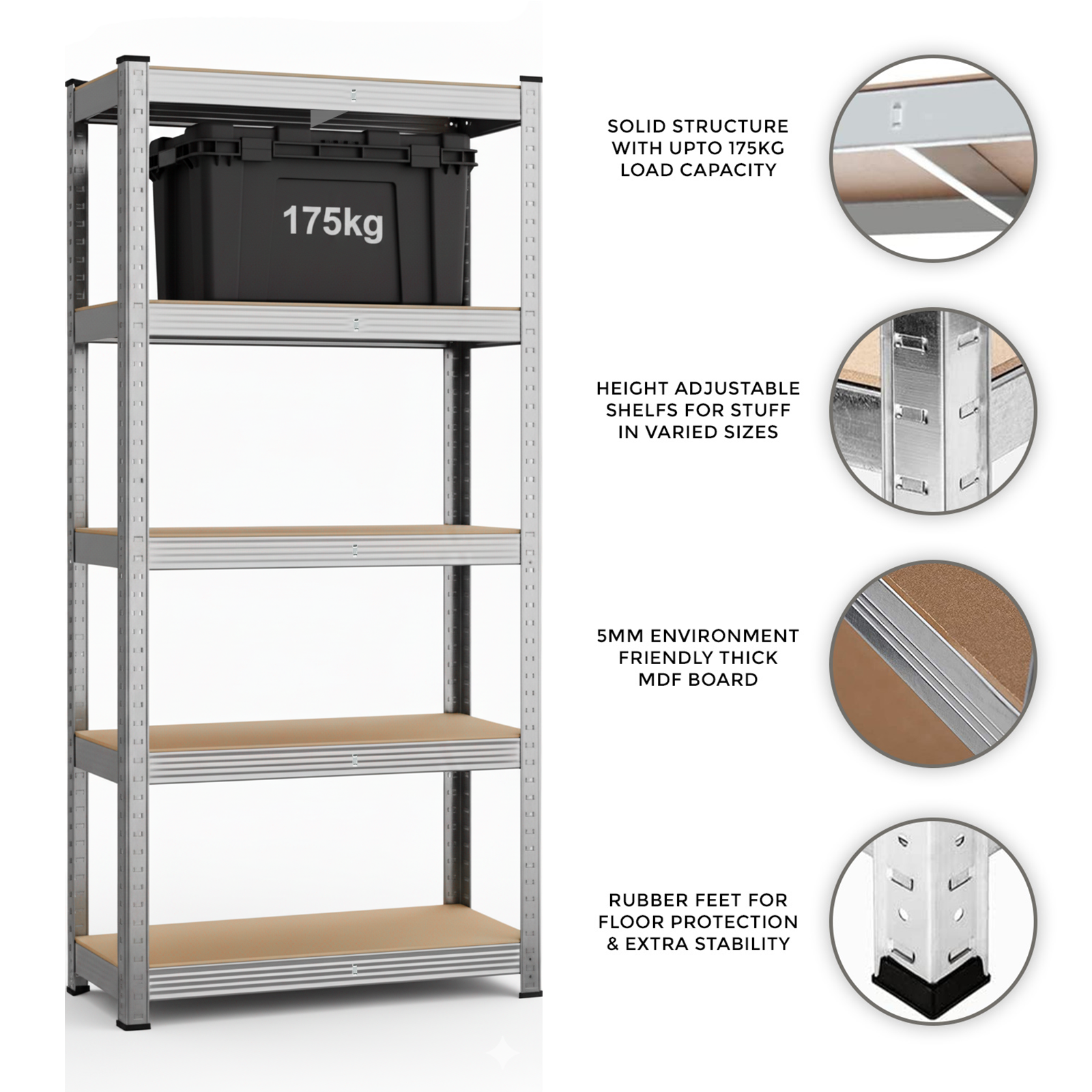 175kg

SOLID STRUCTURE WITH UPTO 175KG LOAD CAPACITY

HEIGHT ADJUSTABLE SHELFS FOR STUFF IN VARIED SIZES

5MM ENVIRONMENT FRIENDLY THICK MDF BOARD

RUBBER FEET FOR FLOOR PROTECTION & EXTRA STABILITY