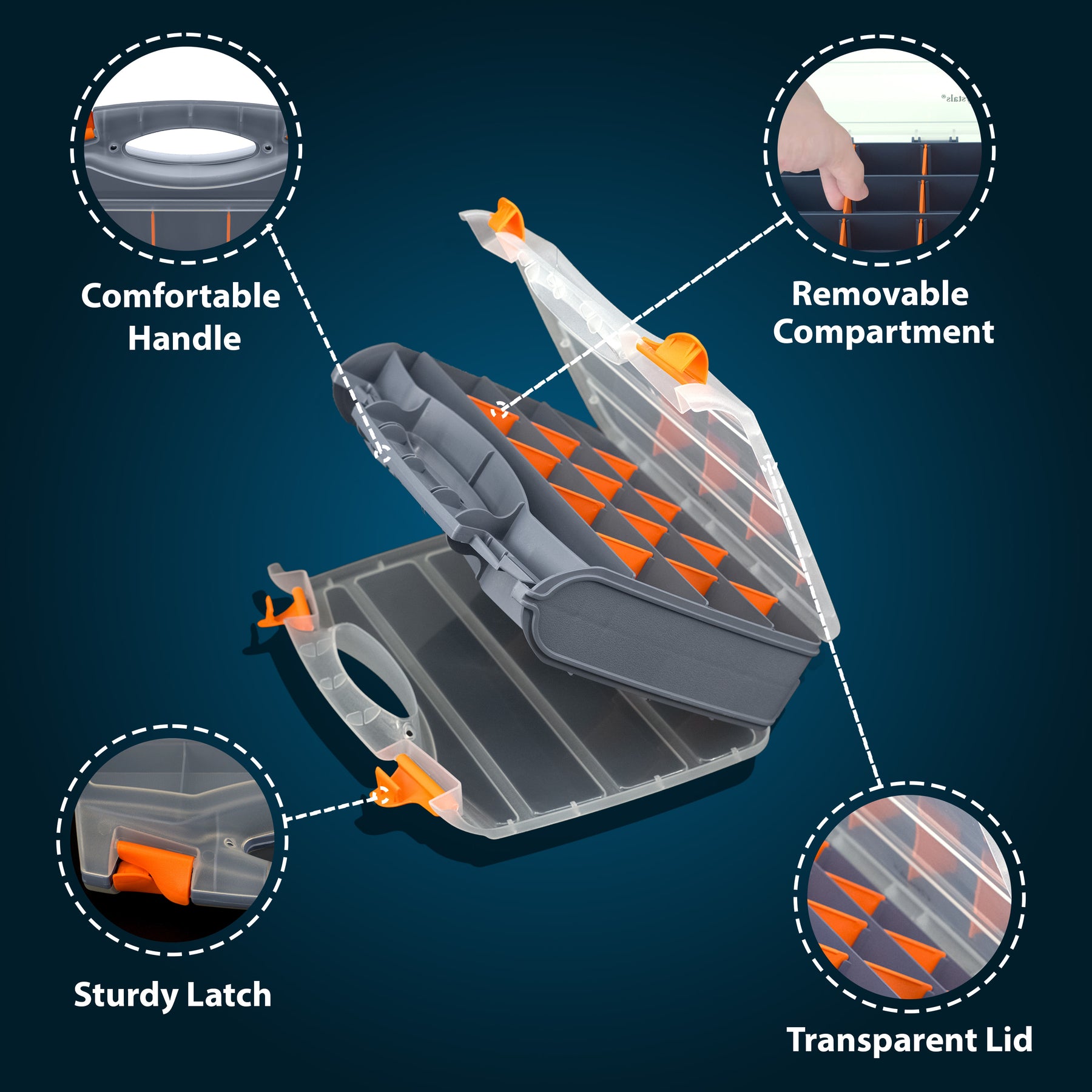 Comfortable Handle

Removable Compartment

Sturdy Latch

Transparent Lid