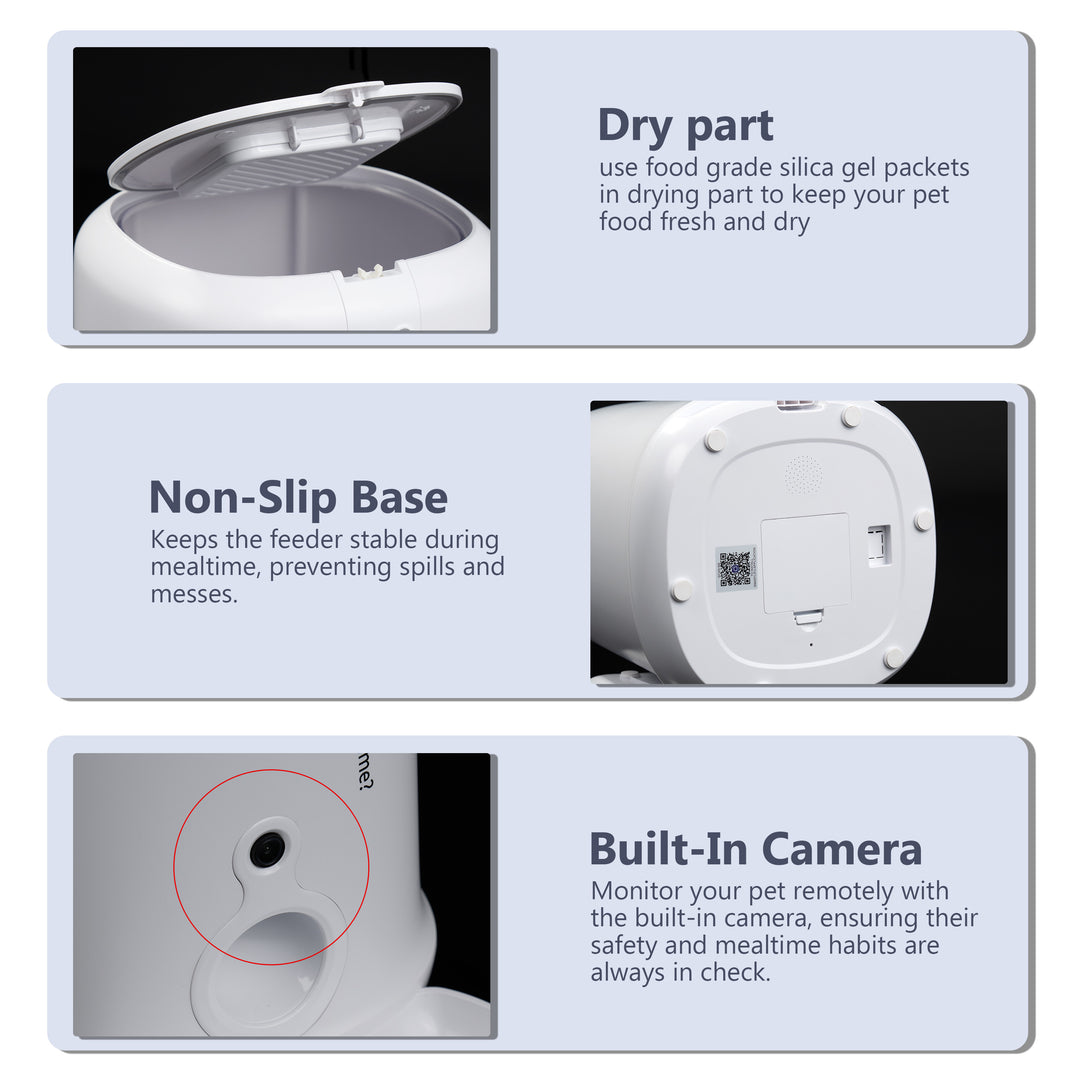 Dry part
use food grade silica gel packets in drying part to keep your pet food fresh and dry

Non-Slip Base
Keeps the feeder stable during mealtime, preventing spills and messes.

me?

Built-In Camera
Monitor your pet remotely with the built-in camera, ensuring their safety and mealtime habits are always in check.