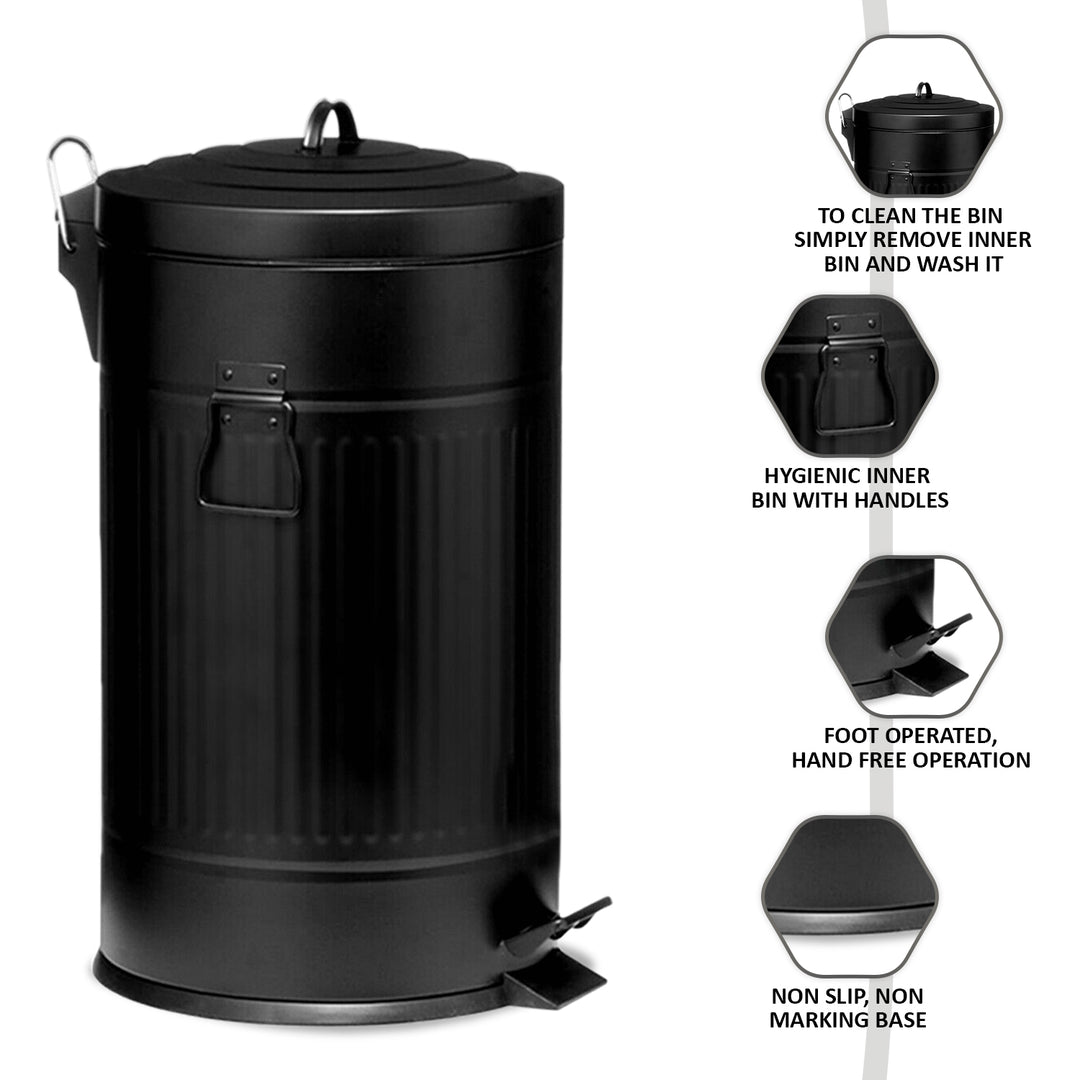 TO CLEAN THE BIN SIMPLY REMOVE INNER BIN AND WASH IT

HYGIENIC INNER BIN WITH HANDLES

FOOT OPERATED, HAND FREE OPERATION

NON SLIP, NON MARKING BASE