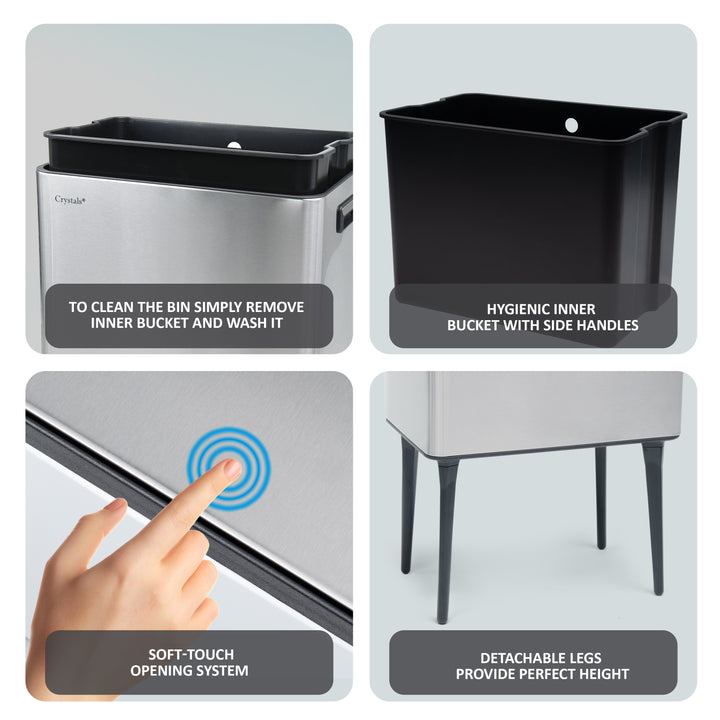 Crystals®

TO CLEAN THE BIN SIMPLY REMOVE INNER BUCKET AND WASH IT

HYGIENIC INNER BUCKET WITH SIDE HANDLES

SOFT-TOUCH OPENING SYSTEM

DETACHABLE LEGS PROVIDE PERFECT HEIGHT