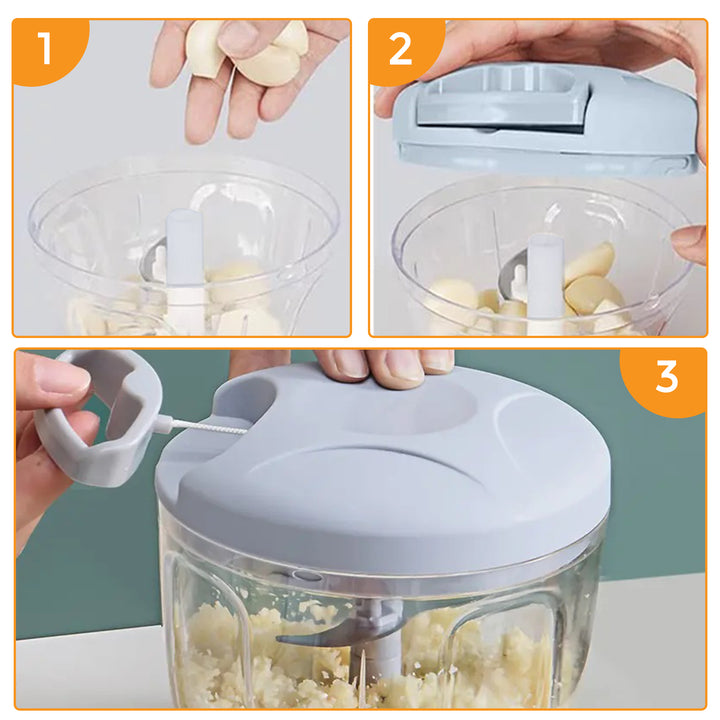 1

2

3