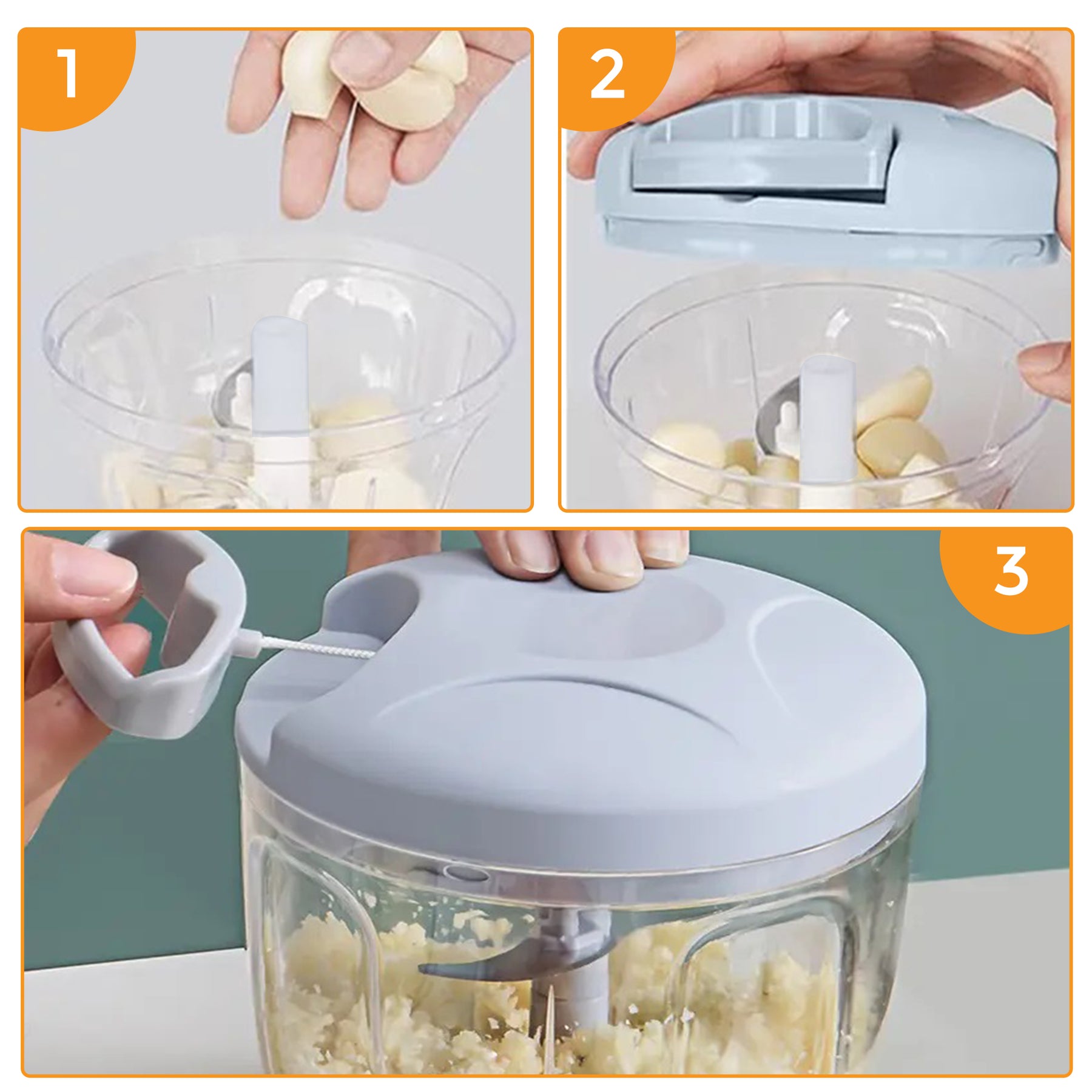 1

2

3