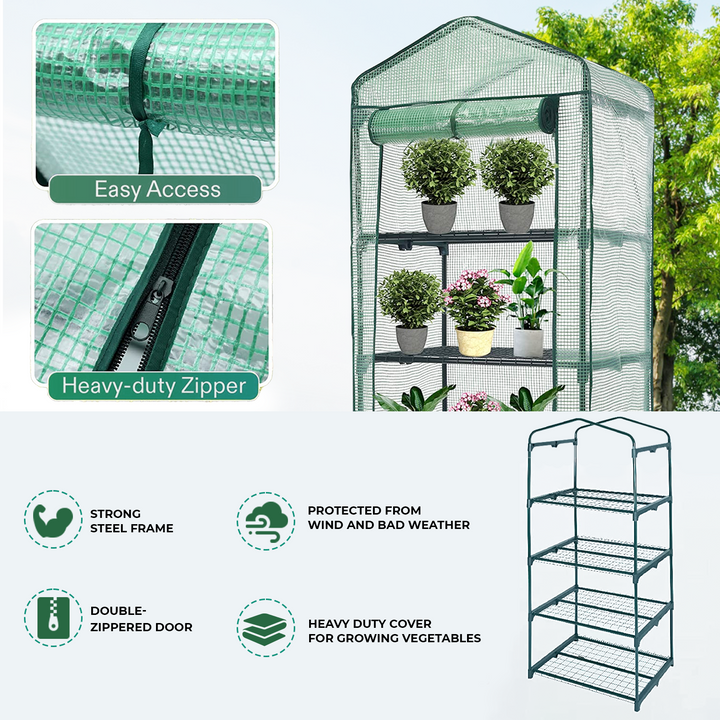 Easy Access

Heavy-duty Zipper

STRONG STEEL FRAME

PROTECTED FROM WIND AND BAD WEATHER

DOUBLE-ZIPPERED DOOR

HEAVY DUTY COVER FOR GROWING VEGETABLES