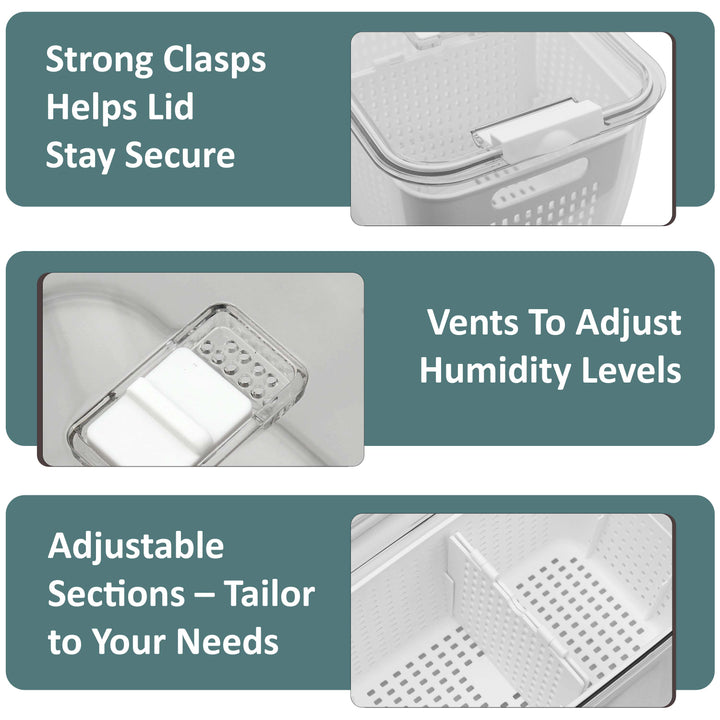 Strong Clasps Helps Lid Stay Secure

Vents To Adjust Humidity Levels

Adjustable Sections – Tailor to Your Needs