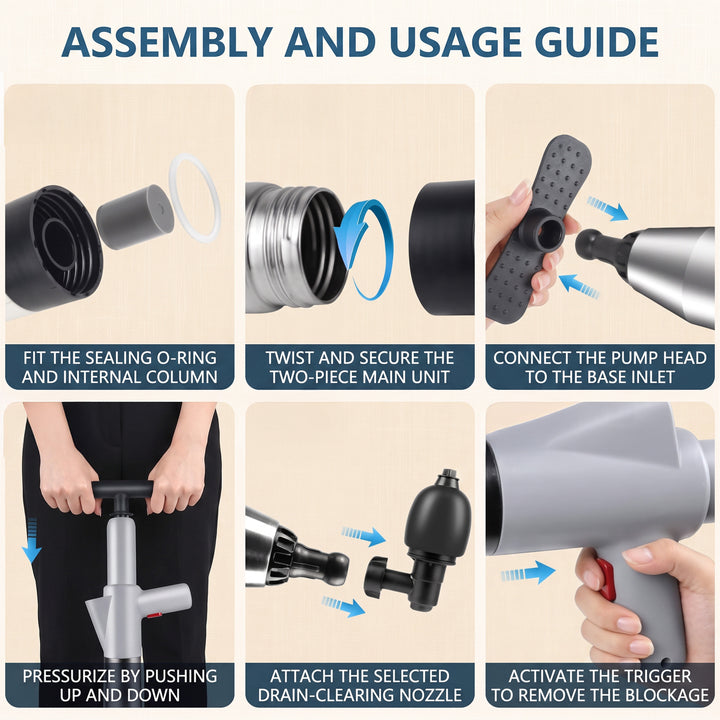 ASSEMBLY AND USAGE GUIDE

FIT THE SEALING O-RING AND INTERNAL COLUMN

TWIST AND SECURE THE TWO-PIECE MAIN UNIT

CONNECT THE PUMP HEAD TO THE BASE INLET

PRESSURIZE BY PUSHING UP AND DOWN

ATTACH THE SELECTED DRAIN-CLEARING NOZZLE

ACTIVATE THE TRIGGER TO REMOVE THE BLOCKAGE