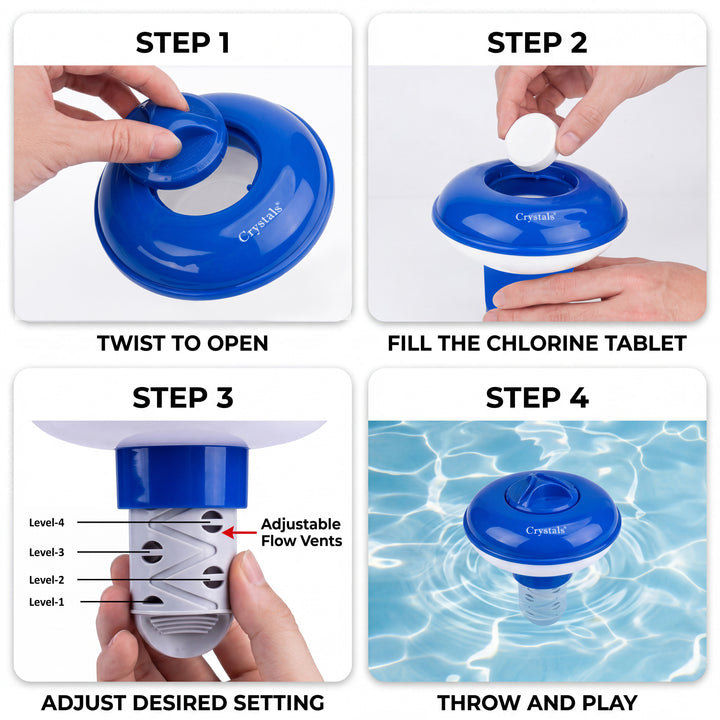 STEP 1

Crystals®

TWIST TO OPEN

STEP 2

Crystals®

FILL THE CHLORINE TABLET

STEP 3

Level-4
Level-3
Level-2
Level-1

Adjustable Flow Vents

ADJUST DESIRED SETTING

STEP 4

Crystals®

THROW AND PLAY