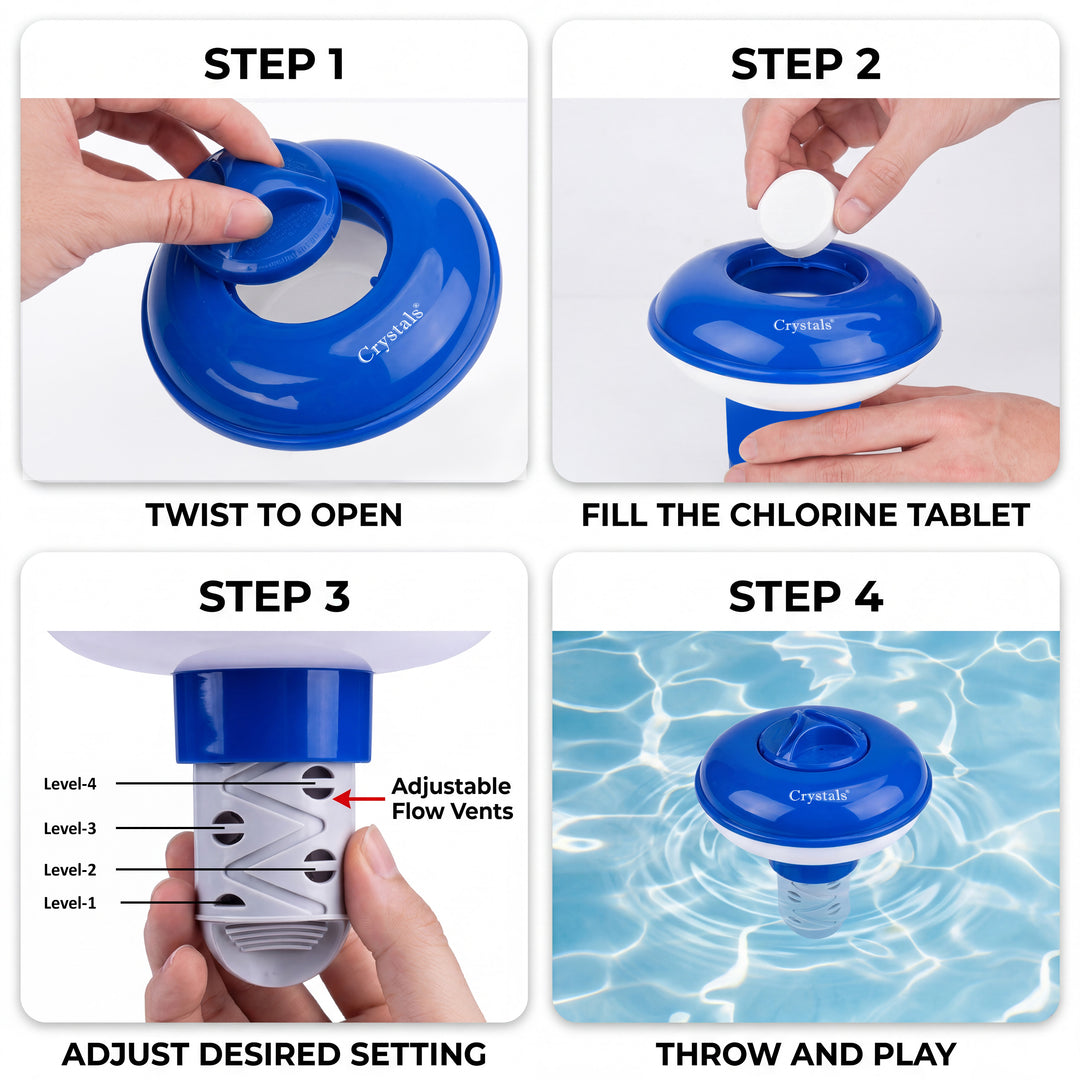 STEP 1

Crystals®

TWIST TO OPEN

STEP 2

Crystals®

FILL THE CHLORINE TABLET

STEP 3

Level-4

Level-3

Level-2

Level-1

Adjustable Flow Vents

ADJUST DESIRED SETTING

STEP 4

Crystals®

THROW AND PLAY