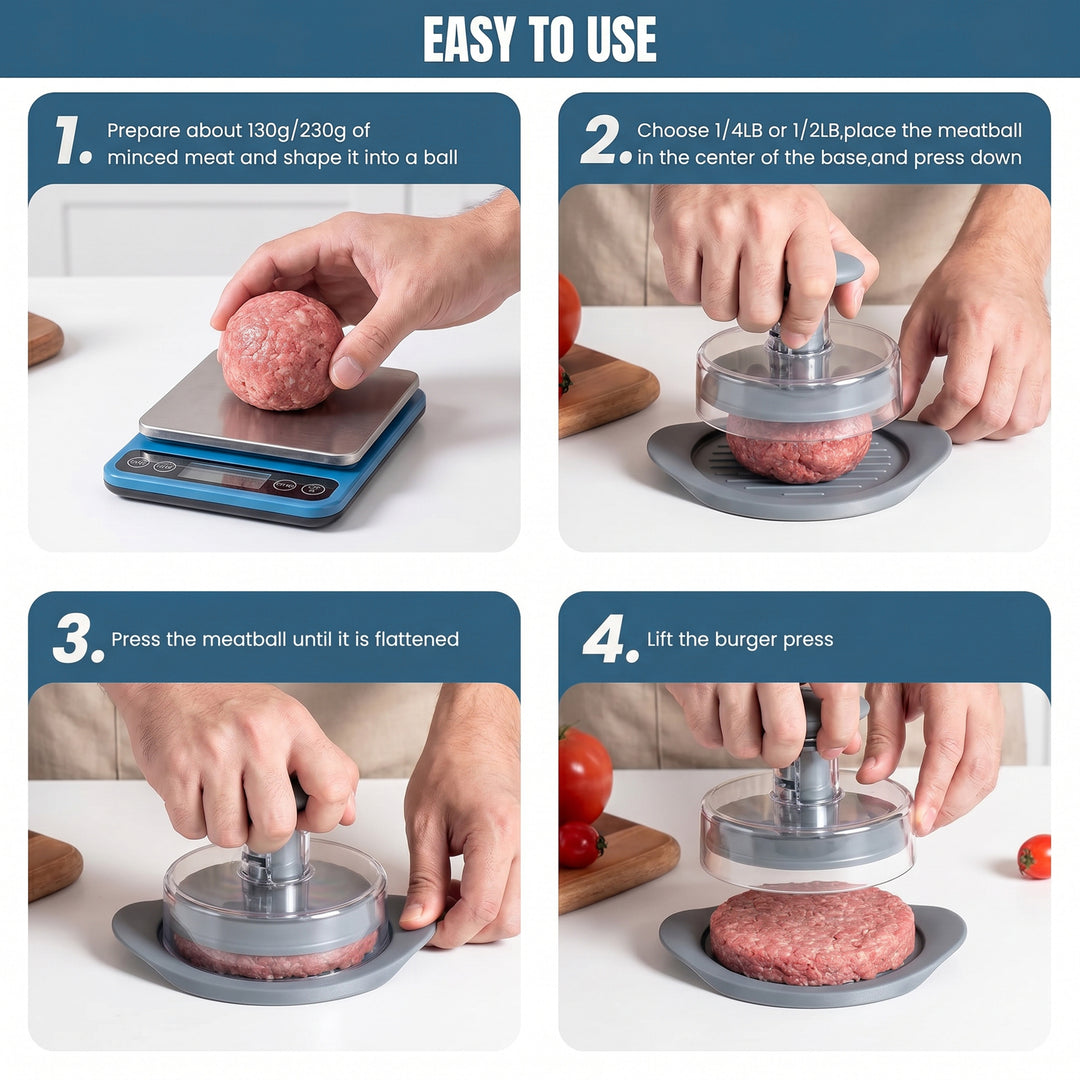 EASY TO USE

1. Prepare about 130g/230g of minced meat and shape it into a ball

2. Choose 1/4LB or 1/2LB,place the meatball in the center of the base,and press down

3. Press the meatball until it is flattened

4. Lift the burger press