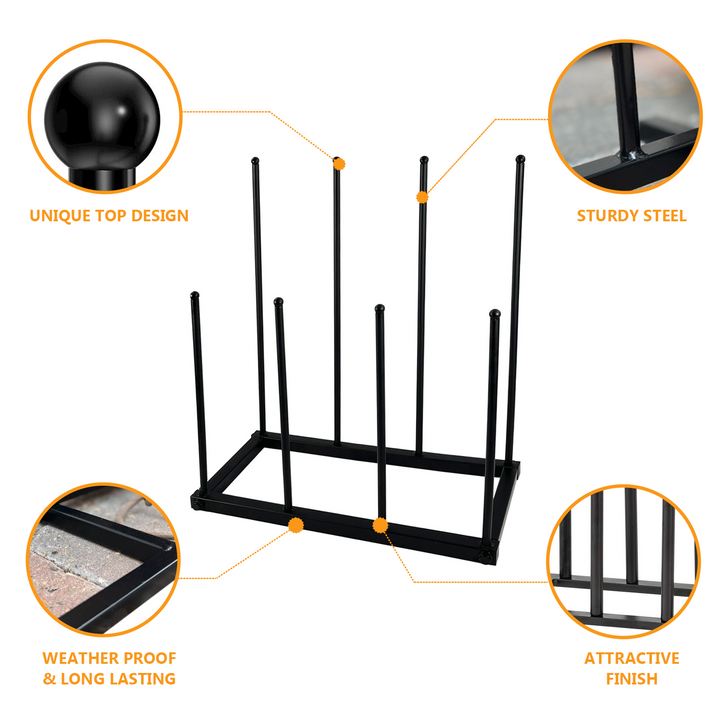 UNIQUE TOP DESIGN

STURDY STEEL

WEATHER PROOF
& LONG LASTING

ATTRACTIVE
FINISH