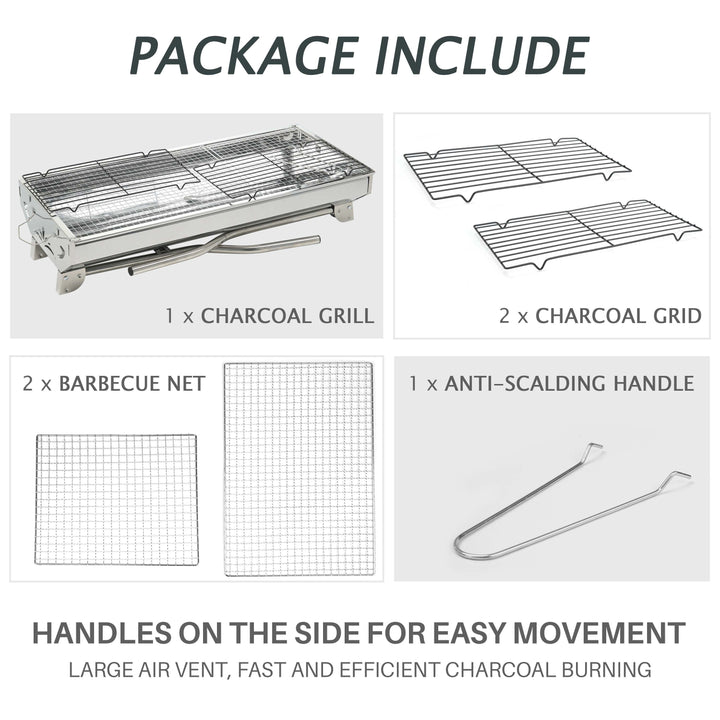 PACKAGE INCLUDE

1 x CHARCOAL GRILL

2 x CHARCOAL GRID

2 x BARBECUE NET

1 x ANTI-SCALDING HANDLE

HANDLES ON THE SIDE FOR EASY MOVEMENT

LARGE AIR VENT, FAST AND EFFICIENT CHARCOAL BURNING