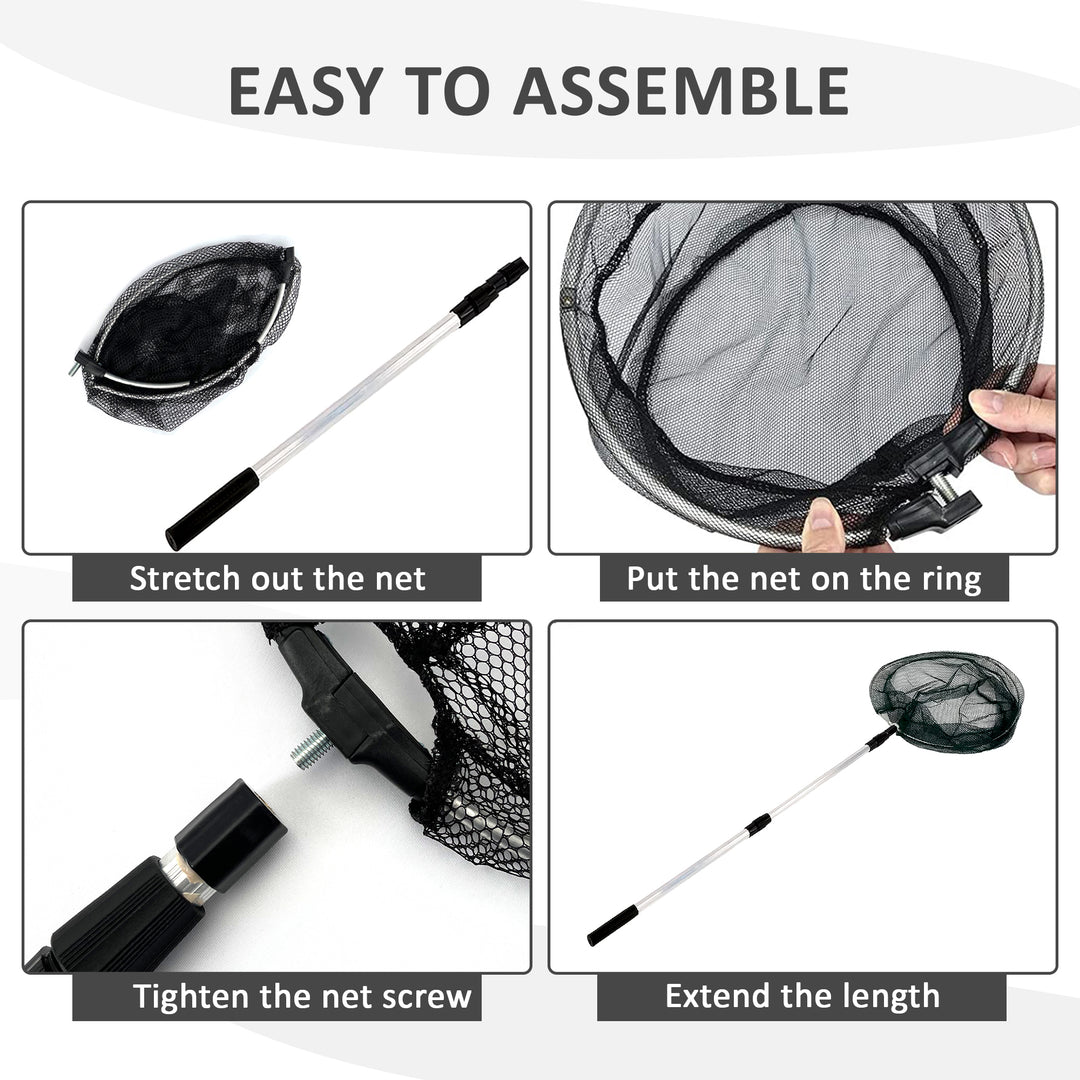 EASY TO ASSEMBLE

Stretch out the net

Put the net on the ring

Tighten the net screw

Extend the length