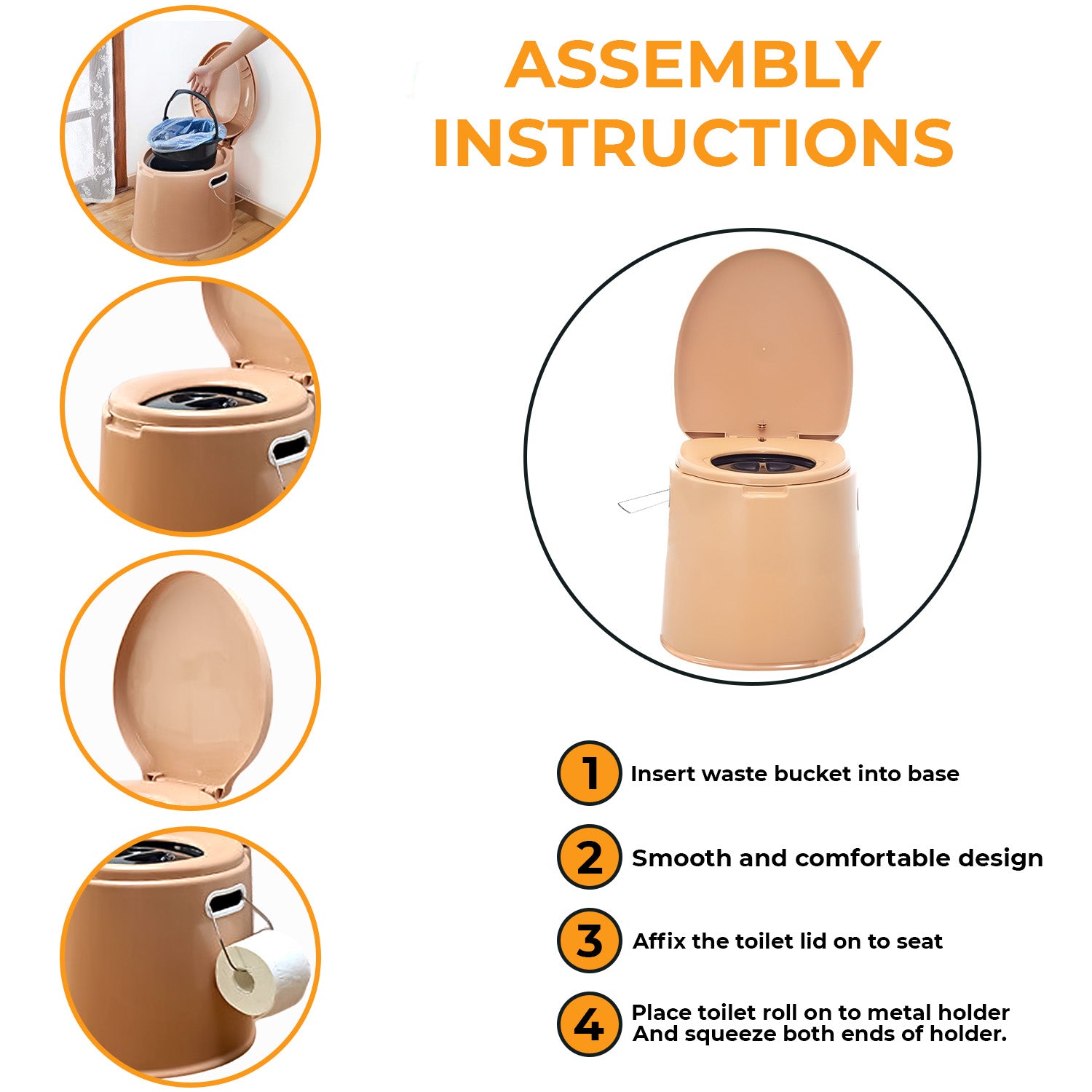 ASSEMBLY INSTRUCTIONS

1 Insert waste bucket into base

2 Smooth and comfortable design

3 Affix the toilet lid on to seat

4 Place toilet roll on to metal holder
And squeeze both ends of holder.